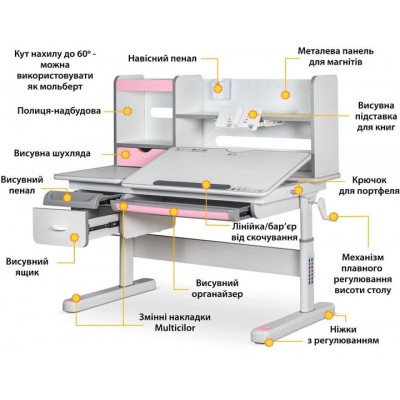 Кут нахилу до 60° - можна використовувати як мольберт

Навісний пенал

Металева панель для магнітів

Полиця-надбудова

Висувна підставка для книг

Висувна шухляда

Висувний пенал

Крючок для портфеля

Лінійка/бар'єр від скочування

Висувний ящик

Механізм плавного регулювання висоти столу

Висувний органайзер

Змінні накладки Multicilor

Ніжки з регулюванням